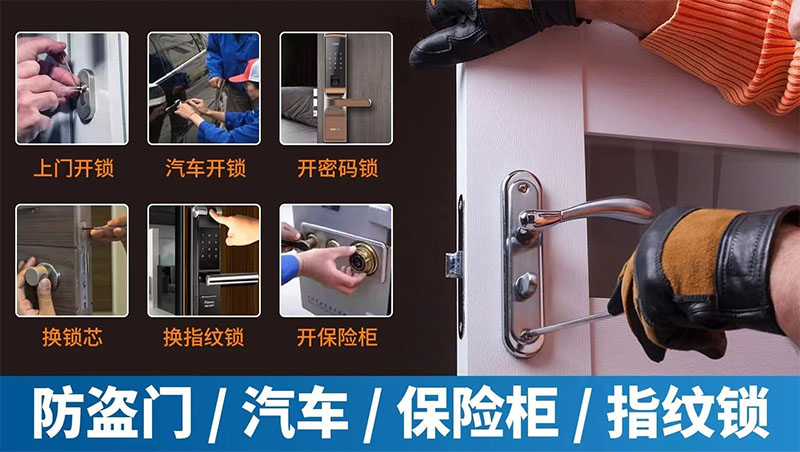 上门开锁

汽车开锁

开密码锁

换锁芯

换指纹锁

开保险柜

防盗门 / 汽车 / 保险柜 / 指纹锁